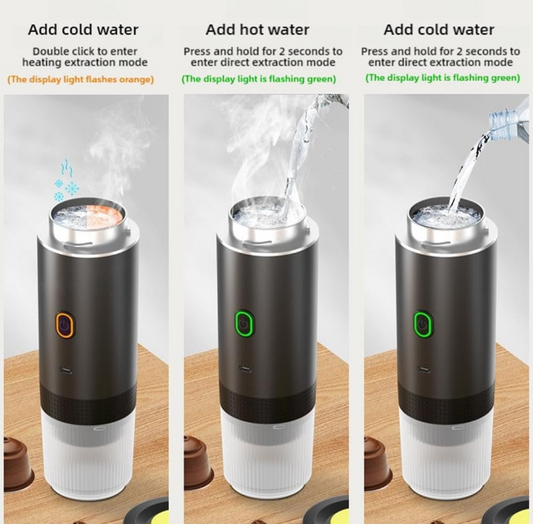 Add cold water
Double click to enter heating extraction mode
(The display light flashes orange)

Add hot water
Press and hold for 2 seconds to enter direct extraction mode
(The display light is flashing green)

Add cold water
Press and hold for 2 seconds to enter direct extraction mode
(The display light is flashing green)